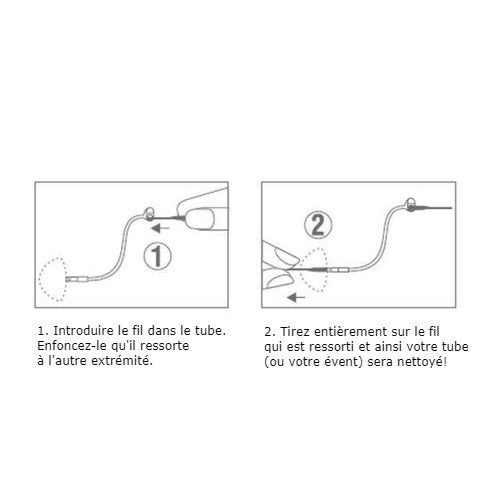 1

2

1. Introduire le fil dans le tube. Enfoncez-le qu'il ressorte à l'autre extrémité.

2. Tirez entièrement sur le fil qui est ressorti et ainsi votre tube (ou votre évent) sera nettoyé!