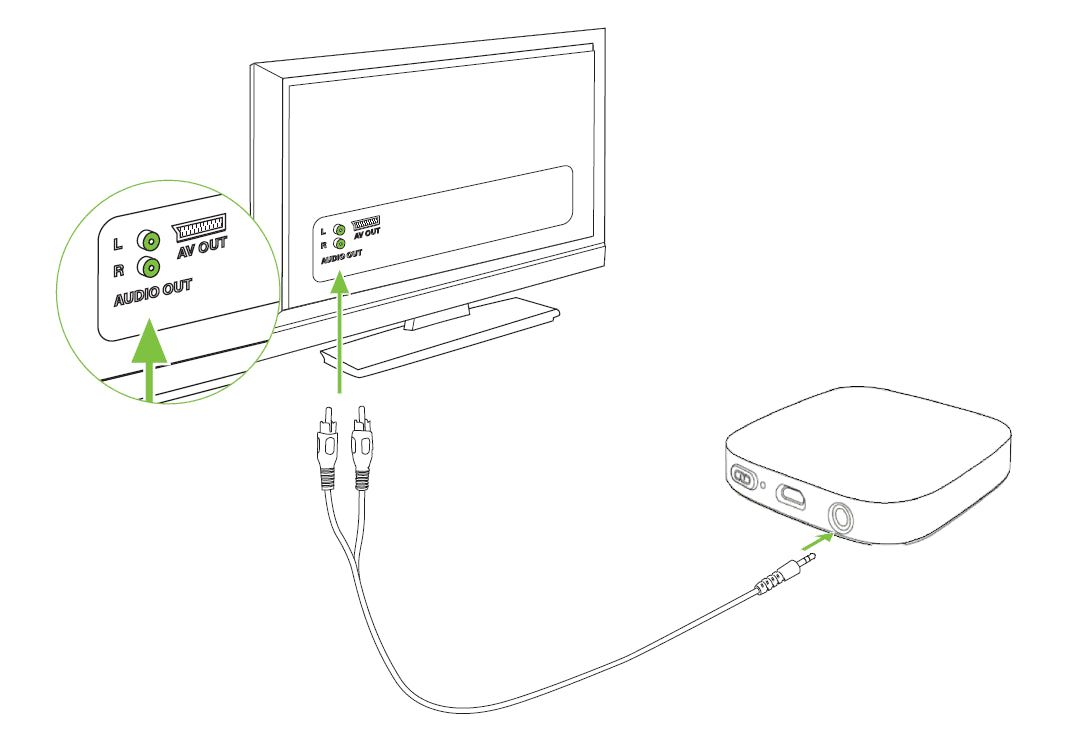 L
R
AV OUT
AUDIO OUT

L
R
AV OUT
AUDIO OUT