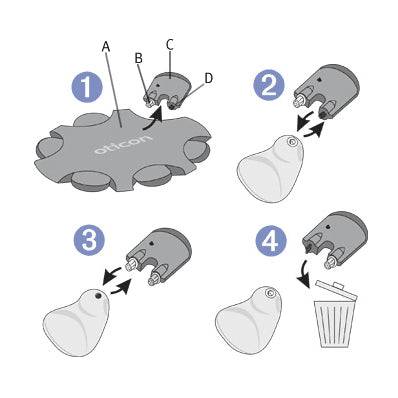 1
A
B
C
D
oticon
2
3
4