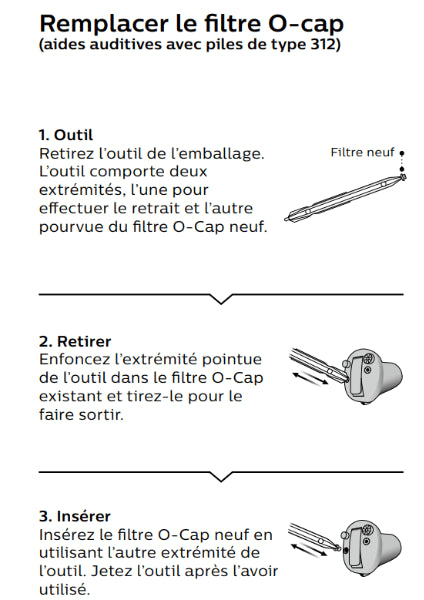 Remplacer le filtre O-cap
(aides auditives avec piles de type 312)

1. Outil
Retirez l'outil de l'emballage. L'outil comporte deux extrémités, l'une pour effectuer le retrait et l'autre pourvue du filtre O-Cap neuf.

Filtre neuf

2. Retirer
Enfoncez l'extrémité pointue de l'outil dans le filtre O-Cap existant et tirez-le pour le faire sortir.

3. Insérer
Insérez le filtre O-Cap neuf en utilisant l'autre extrémité de l'outil. Jetez l'outil après l'avoir utilisé.