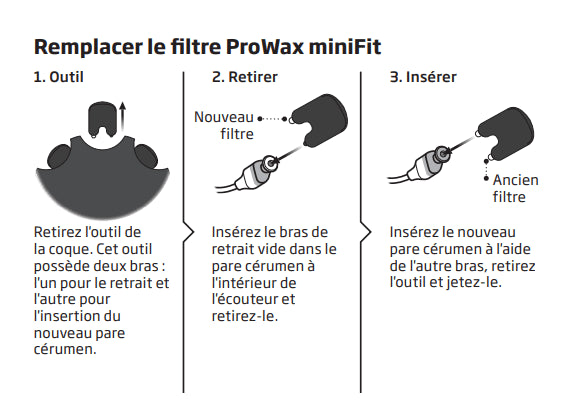 Remplacer le filtre ProWax miniFit

1. Outil

Retirez l'outil de la coque. Cet outil possède deux bras : l'un pour le retrait et l'autre pour l'insertion du nouveau pare cérumen.

2. Retirer

Nouveau filtre

Insérez le bras de retrait vide dans le pare cérumen à l'intérieur de l'écouteur et retirez-le.

3. Insérer

Ancien filtre

Insérez le nouveau pare cérumen à l'aide de l'autre bras, retirez l'outil et jetez-le.