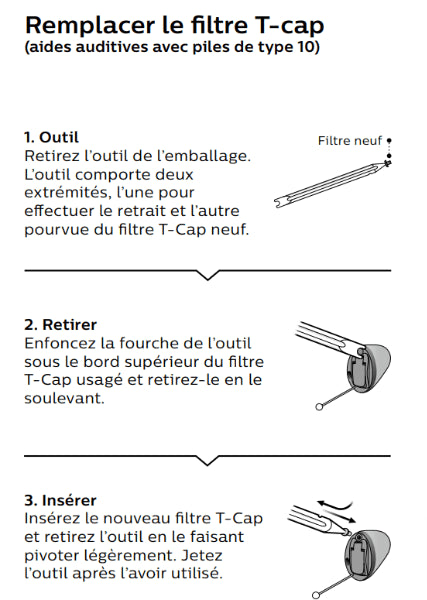 Remplacer le filtre T-cap
(aides auditives avec piles de type 10)

1. Outil
Retirez l'outil de l'emballage. L'outil comporte deux extrémités, l'une pour effectuer le retrait et l'autre pourvue du filtre T-Cap neuf.

Filtre neuf

2. Retirer
Enfoncez la fourche de l'outil sous le bord supérieur du filtre T-Cap usagé et retirez-le en le soulevant.

3. Insérer
Insérez le nouveau filtre T-Cap et retirez l'outil en le faisant pivoter légèrement. Jetez l'outil après l'avoir utilisé.